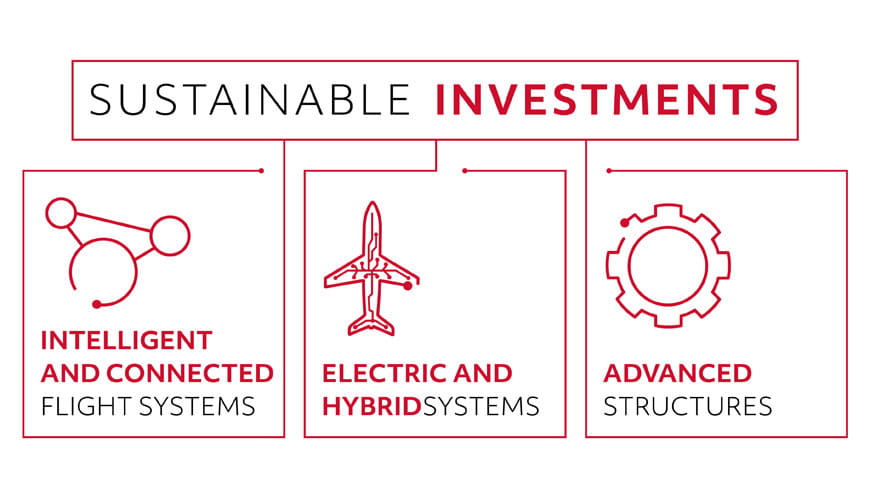 SUSTAINABLE INVESTMENTS

INTELLIGENT AND CONNECTED FLIGHT SYSTEMS

ELECTRIC AND HYBRIDSYSTEMS

ADVANCED STRUCTURES